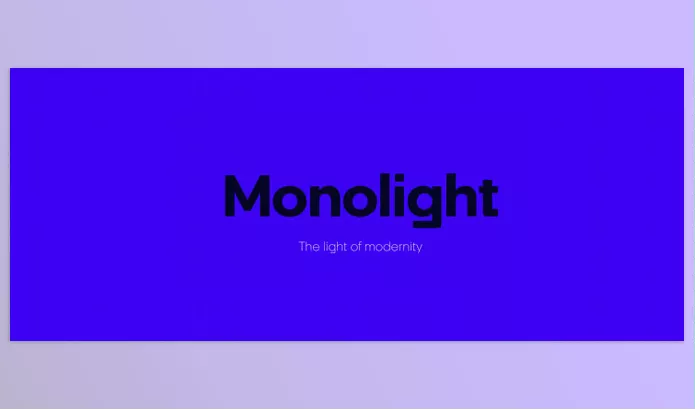 Monolight

The light of modernity